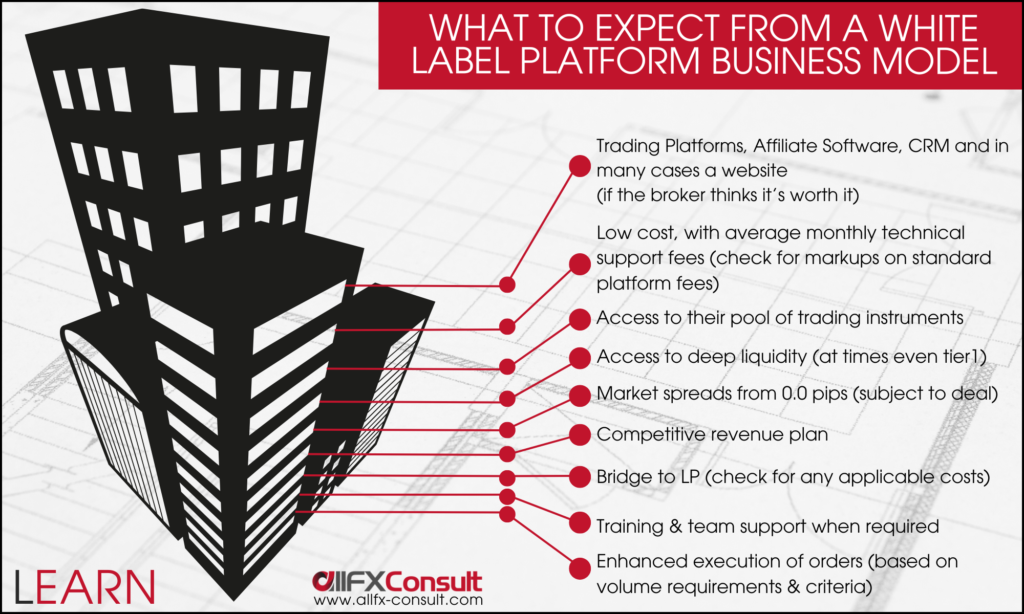 WHAT TO EXPECT FROM A WHITE LABEL PLATFORM BUSINESS MODEL

Trading Platforms, Affiliate Software, CRM and in many cases a website (if the broker thinks it's worth it)

Low cost, with average monthly technical support fees (check for markups on standard platform fees)

Access to their pool of trading instruments

Access to deep liquidity (at times even tier1)

Market spreads from 0.0 pips (subject to deal)

Competitive revenue plan

Bridge to LP (check for any applicable costs)

Training & team support when required

Enhanced execution of orders (based on volume requirements & criteria)

LEARN

allFXConsult
www.allfx-consult.com